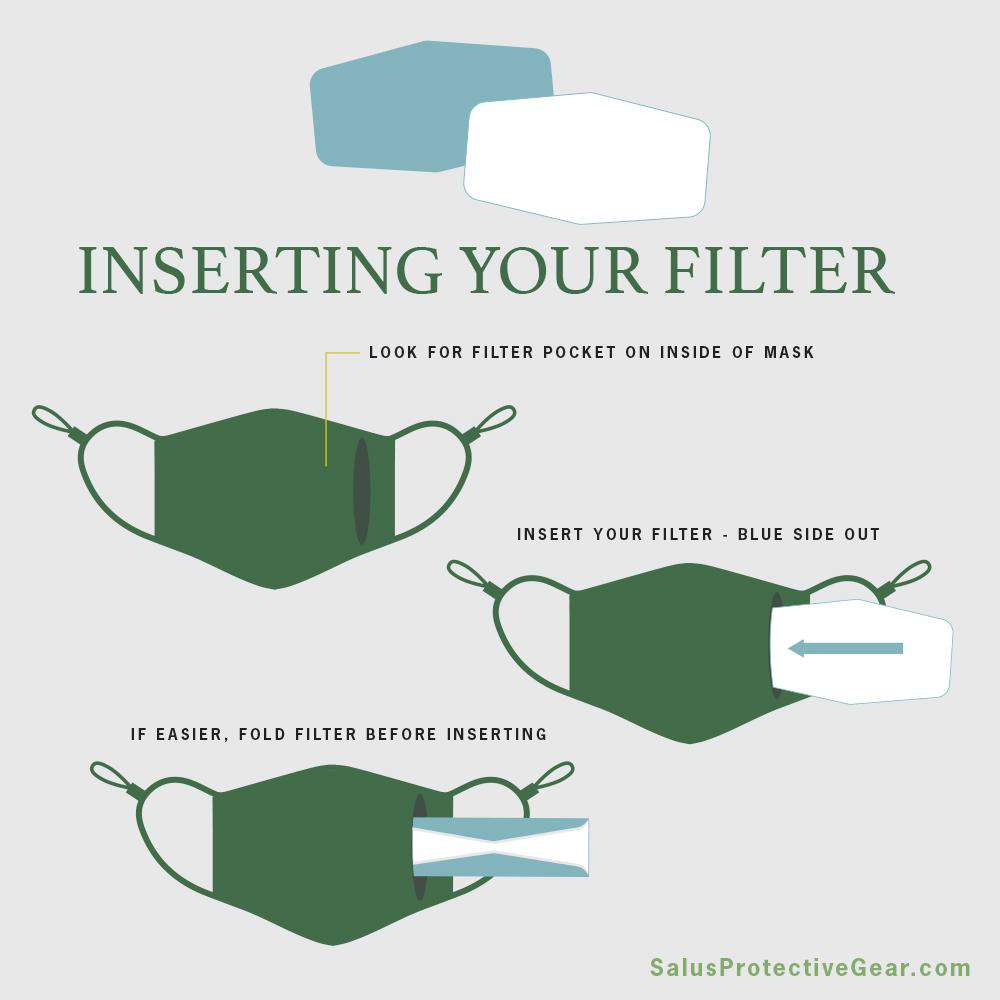 INSERTING YOUR FILTER

LOOK FOR FILTER POCKET ON INSIDE OF MASK

INSERT YOUR FILTER - BLUE SIDE OUT

IF EASIER, FOLD FILTER BEFORE INSERTING

SalusProtectiveGear.com